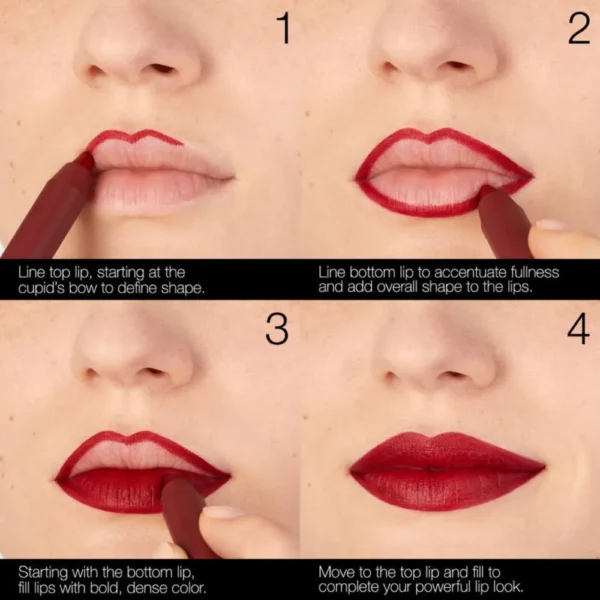 1

Line top lip, starting at the cupid's bow to define shape.

2

Line bottom lip to accentuate fullness and add overall shape to the lips.

3

Starting with the bottom lip, fill lips with bold, dense color.

4

Move to the top lip and fill to complete your powerful lip look.